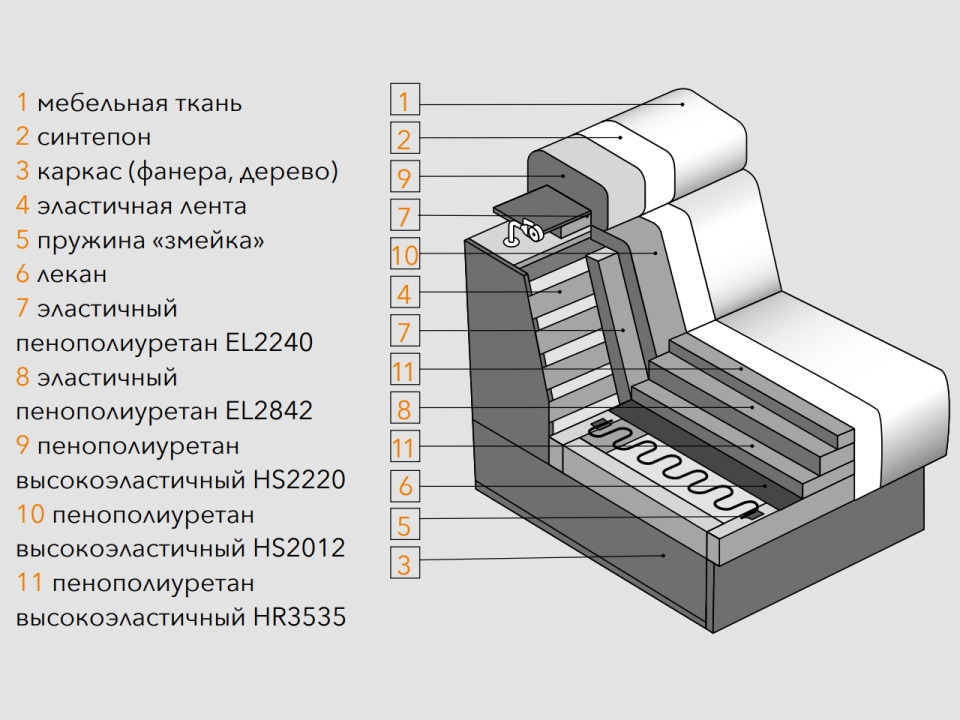 1 мебельная ткань
2 синтепон
3 каркас (фанера, дерево)
4 эластичная лента
5 пружина «змейка»
6 лекан
7 эластичный пенополиуретан EL2240
8 эластичный пенополиуретан EL2842
9 пенополиуретан высокоэластичный HS2220
10 пенополиуретан высокоэластичный HS2012
11 пенополиуретан высокоэластичный HR3535

1
2
9
7
10
4
7
11
8
11
6
5
3